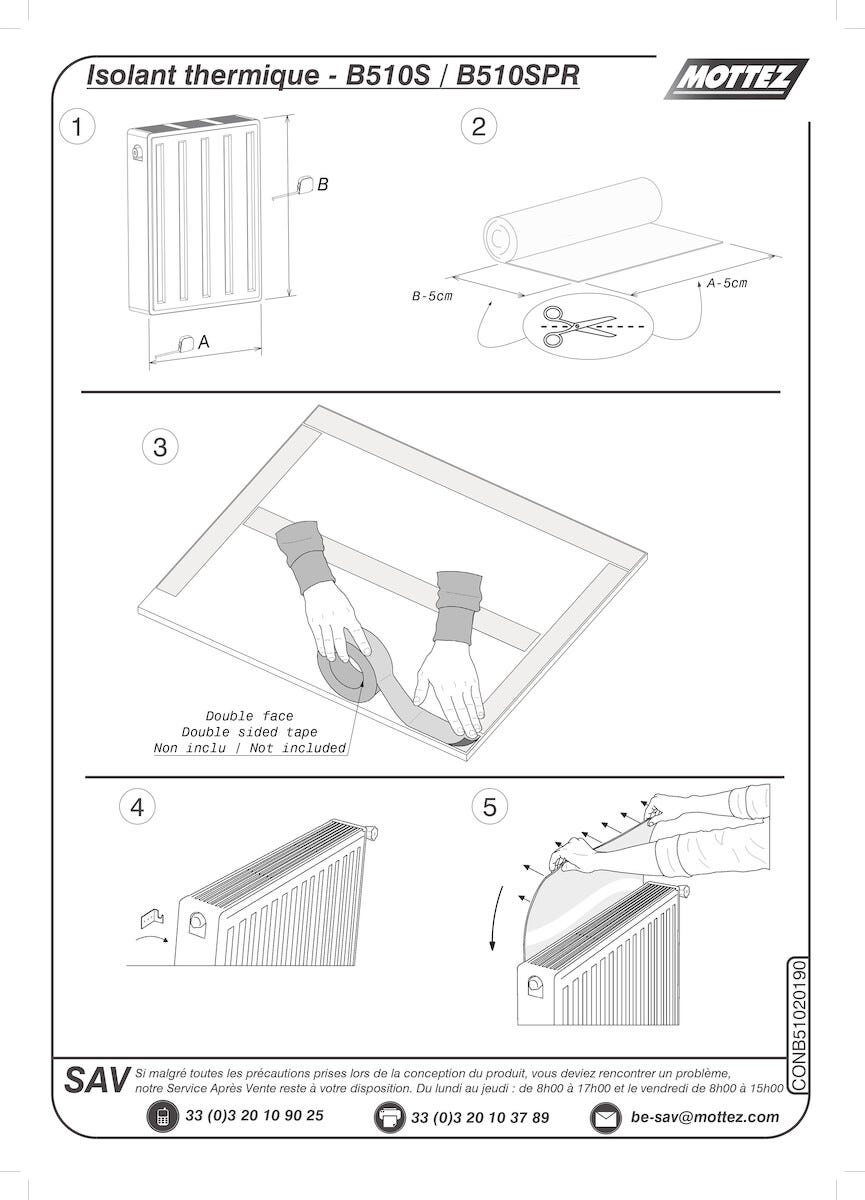 Isolant thermique - B510S / B510SPR

MOTTEZ

1

B

A

2

B-5cm

A-5cm

3

Double face
Double sided tape
Non inclu / Not included

4

5

CONB51020190

SAV Si malgré toutes les précautions prises lors de la conception du produit, vous deviez rencontrer un problème, notre Service Après Vente reste à votre disposition. Du lundi au jeudi : de 8h00 à 17h00 et le vendredi de 8h00 à 15h00

33 (0)3 20 10 90 25

33 (0)3 20 10 37 89

be-sav@mottez.com