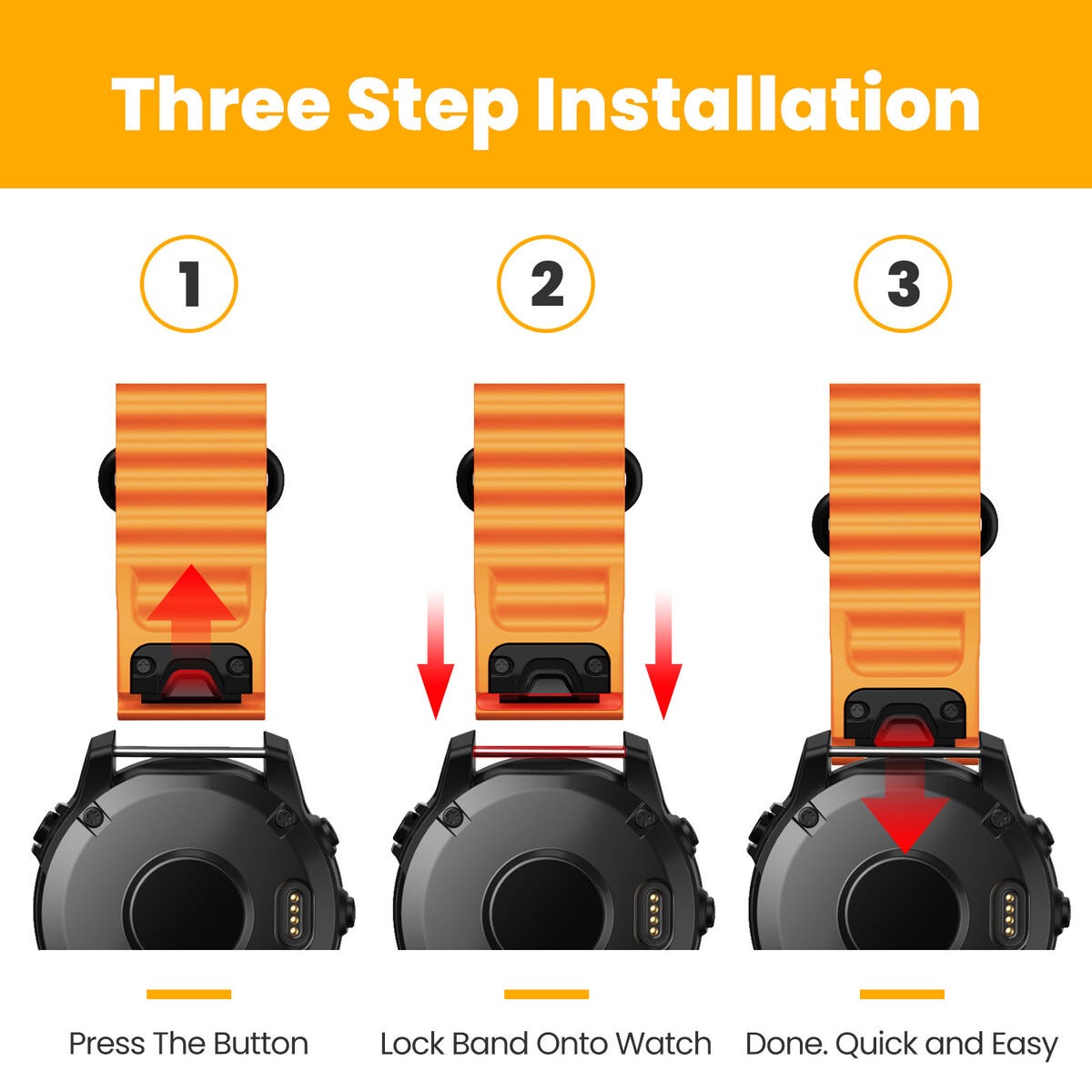 Three Step Installation

1

2

3

Press The Button

Lock Band Onto Watch

Done. Quick and Easy