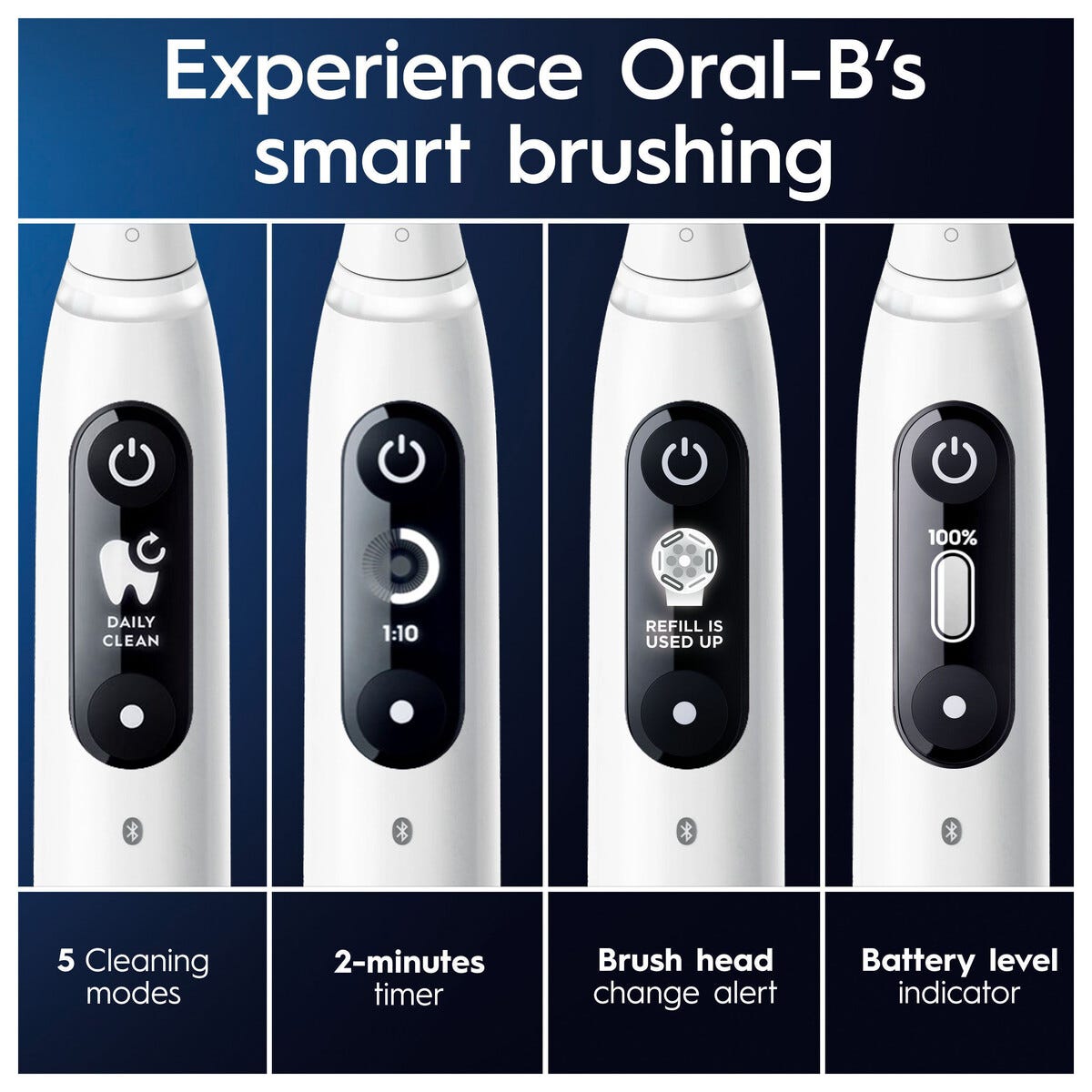 Experience Oral-B's smart brushing

DAILY CLEAN

1:10

REFILL IS USED UP

100%

5 Cleaning modes

2-minutes timer

Brush head change alert

Battery level indicator