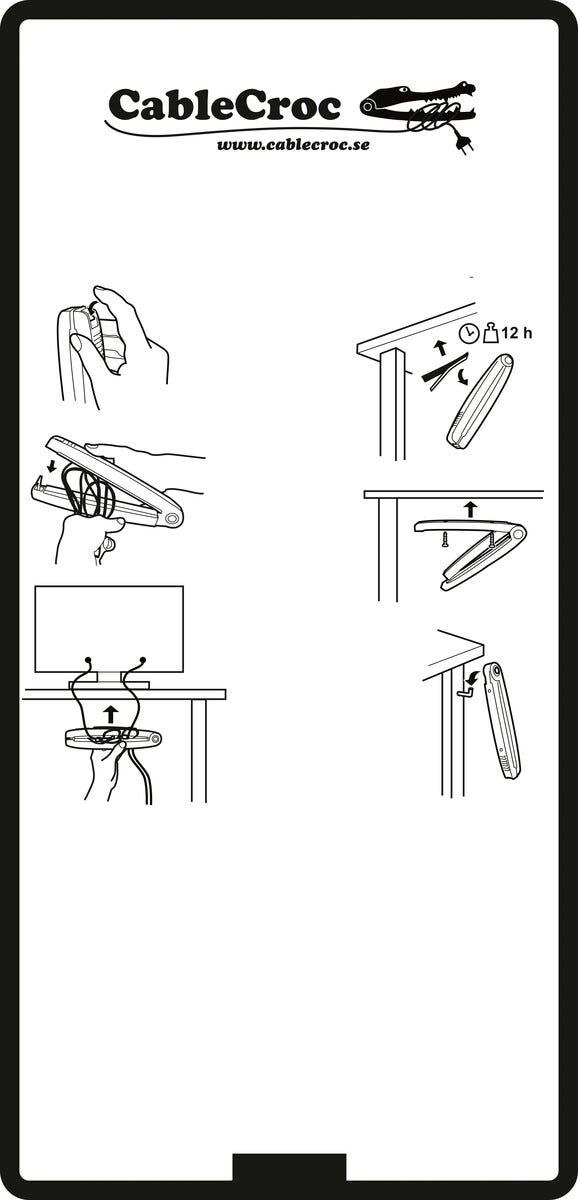 CableCroc
www.cablecroc.se

12 h