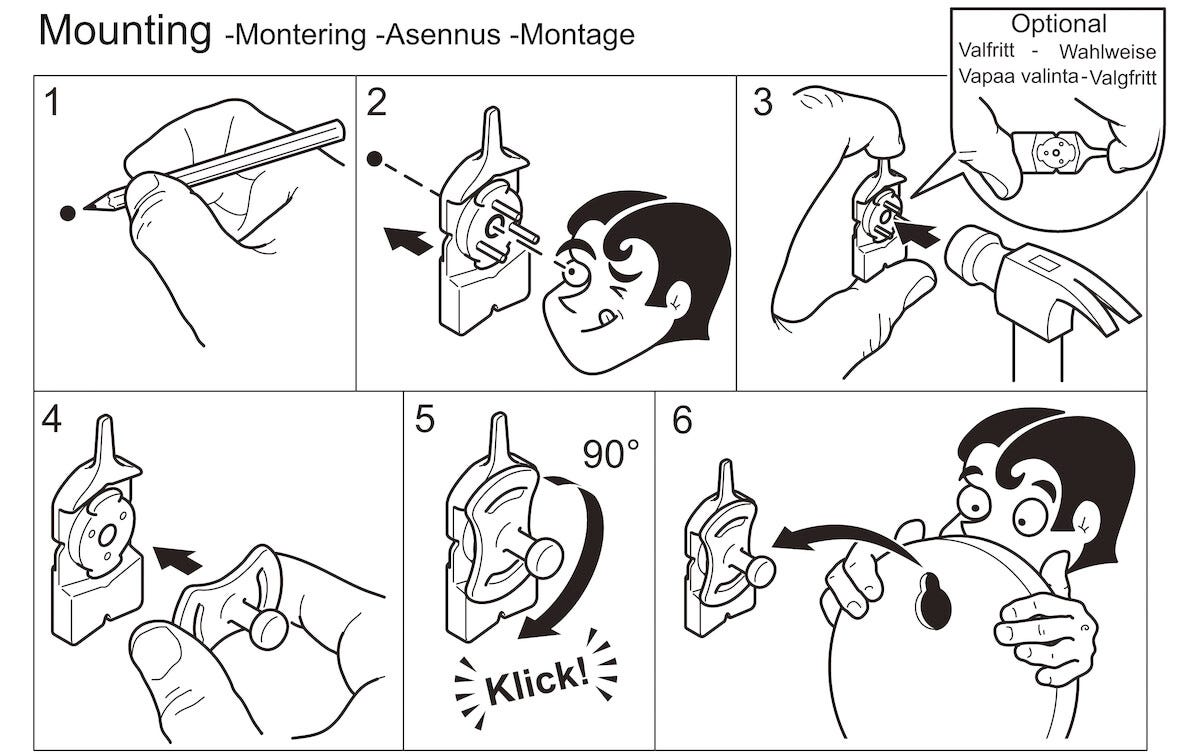 Mounting -Montering -Asennus -Montage

Optional
Valfritt - Wahlweise
Vapaa valinta - Valgfritt

1

2

3

4

5

90°

Klick!

6