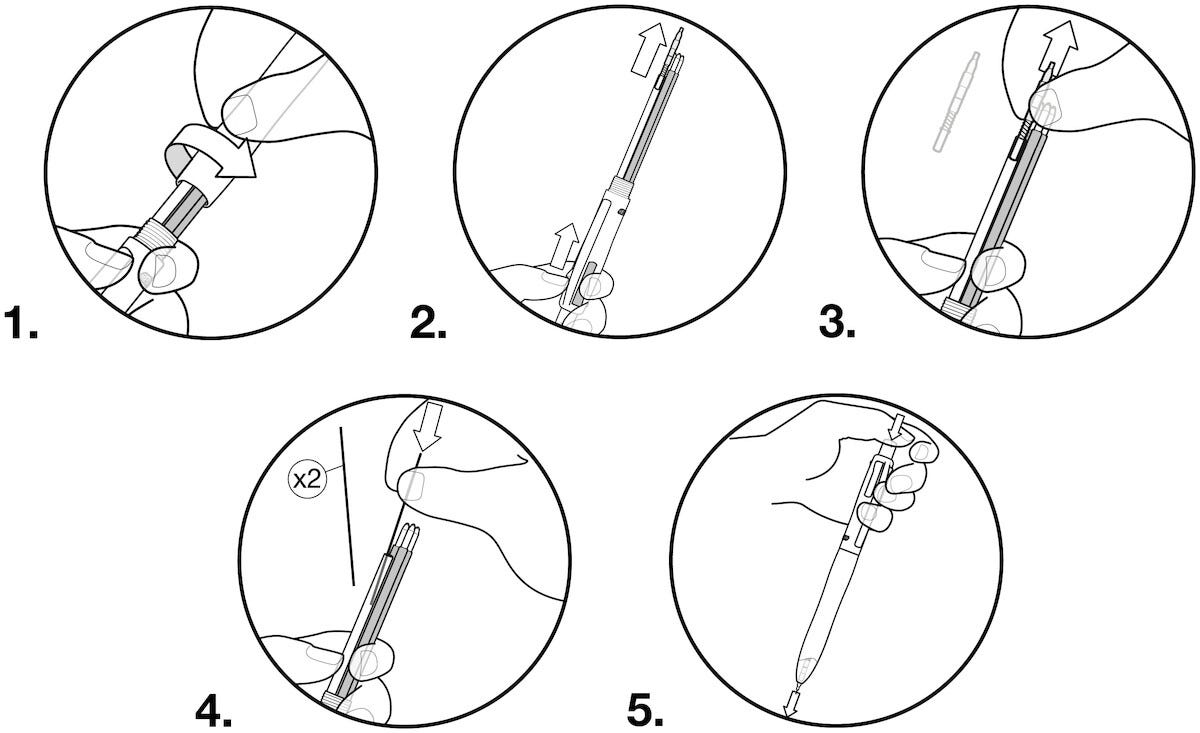 1.

2.

3.

x2

4.

5.