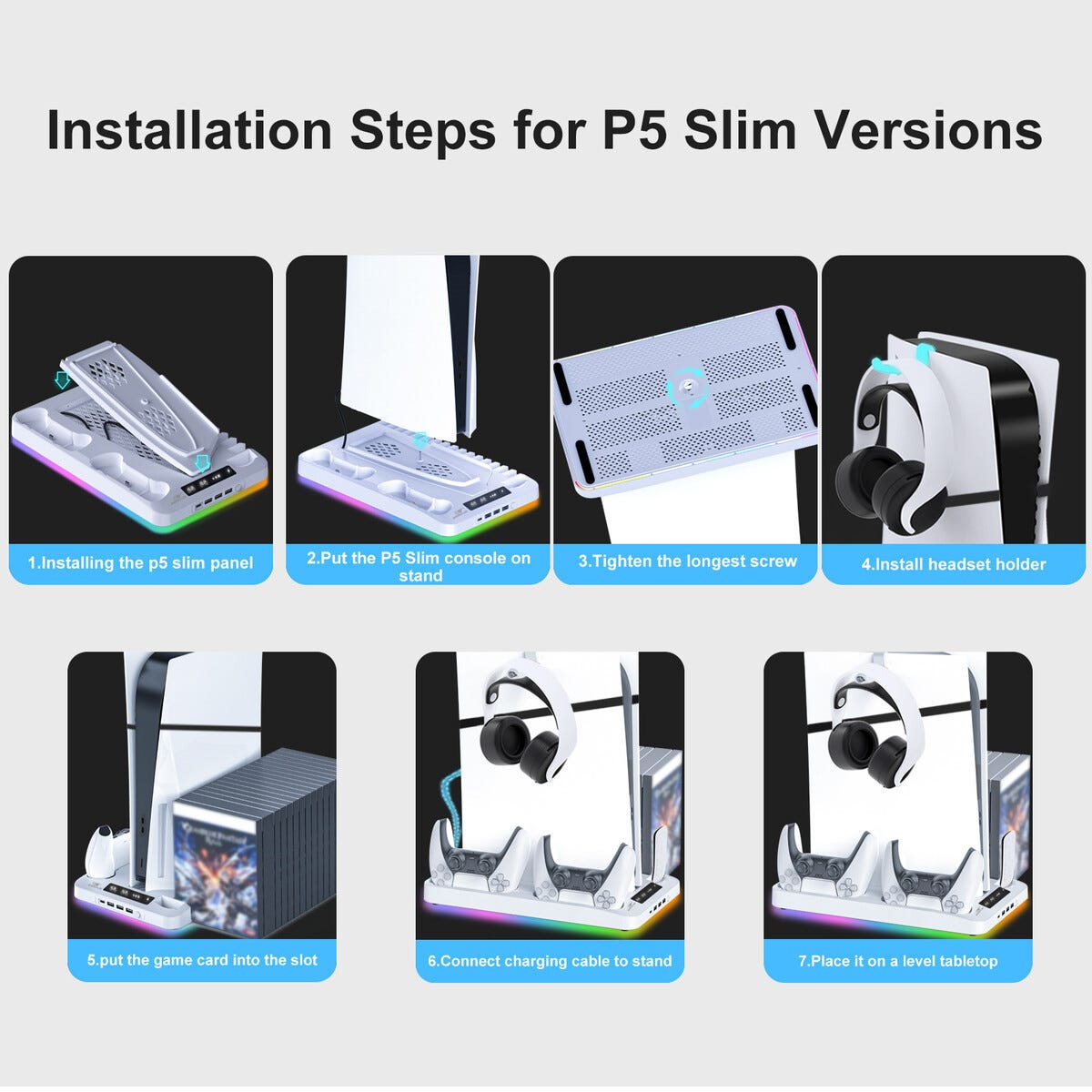 Installation Steps for P5 Slim Versions

1.Installing the p5 slim panel

2.Put the P5 Slim console on stand

3.Tighten the longest screw

4.Install headset holder

5.put the game card into the slot

6.Connect charging cable to stand

7.Place it on a level tabletop