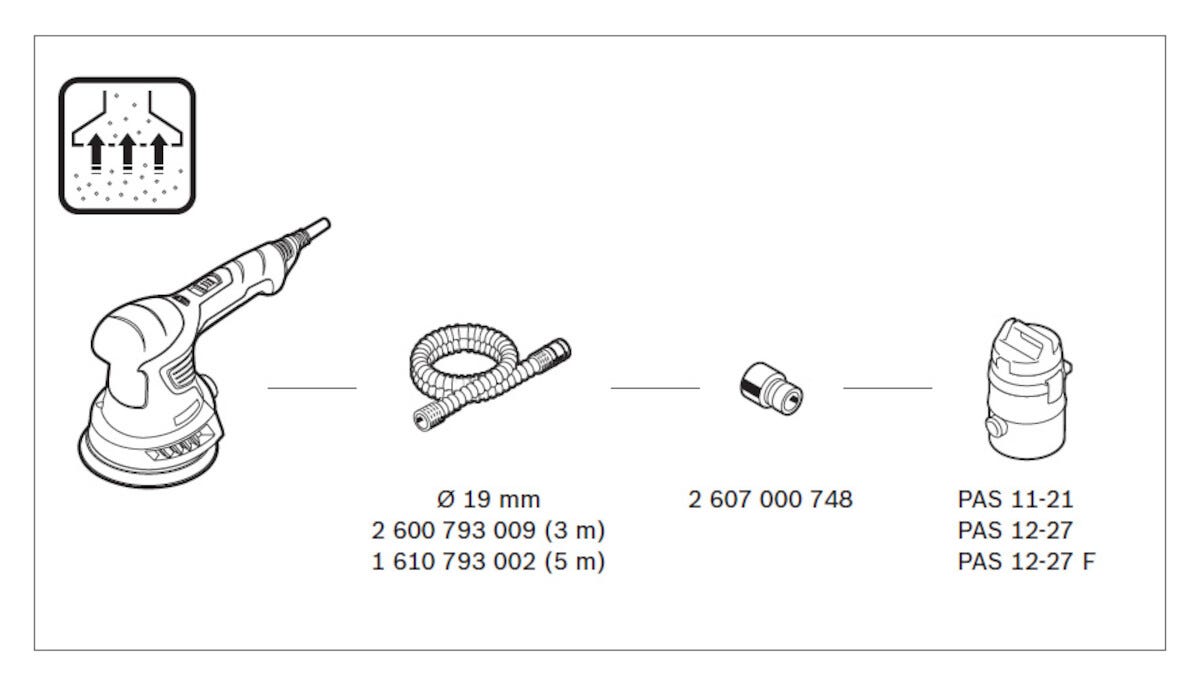 Ø 19 mm
2 600 793 009 (3 m)
1 610 793 002 (5 m)

2 607 000 748

PAS 11-21
PAS 12-27
PAS 12-27 F