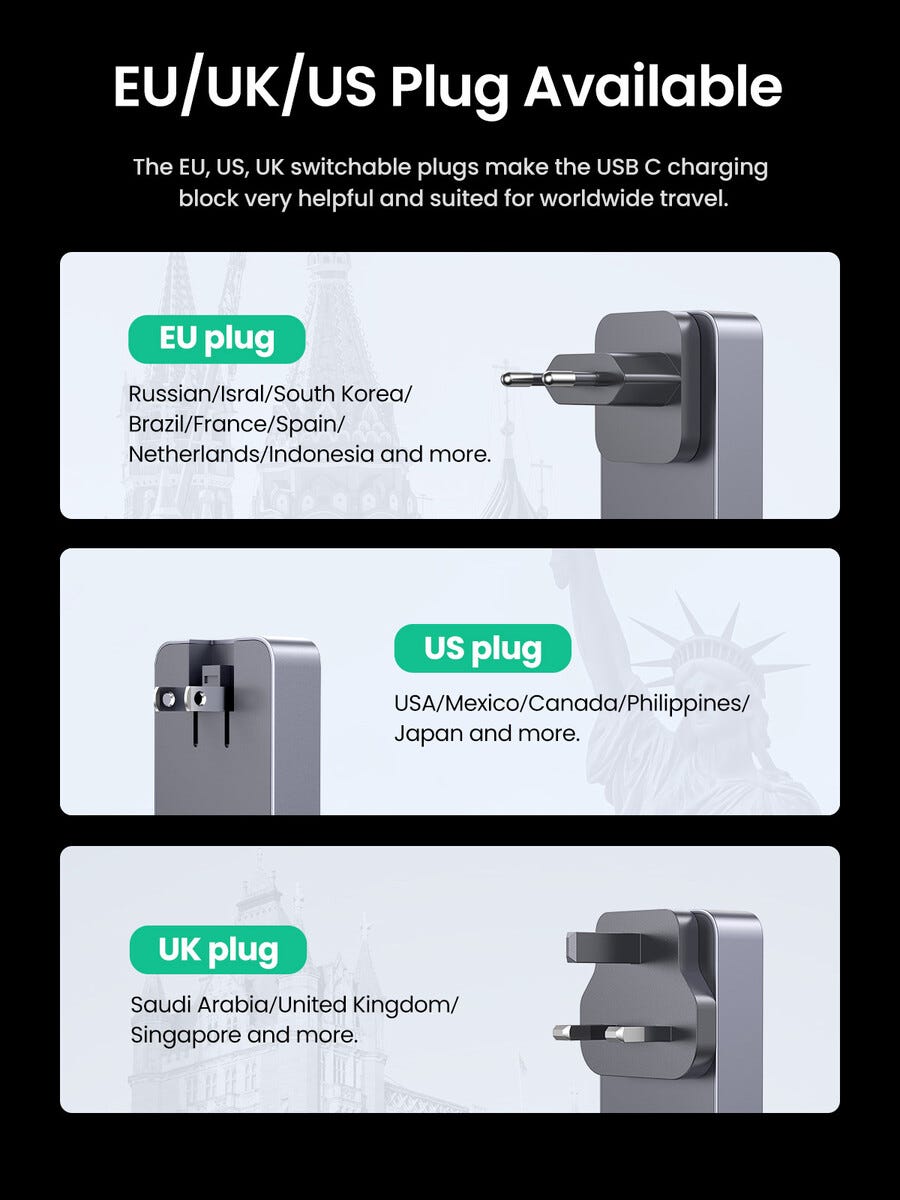 EU/UK/US Plug Available

The EU, US, UK switchable plugs make the USB C charging block very helpful and suited for worldwide travel.

EU plug

Russian/Isral/South Korea/ Brazil/France/Spain/ Netherlands/Indonesia and more.

US plug

USA/Mexico/Canada/Philippines/ Japan and more.

UK plug

Saudi Arabia/United Kingdom/ Singapore and more.