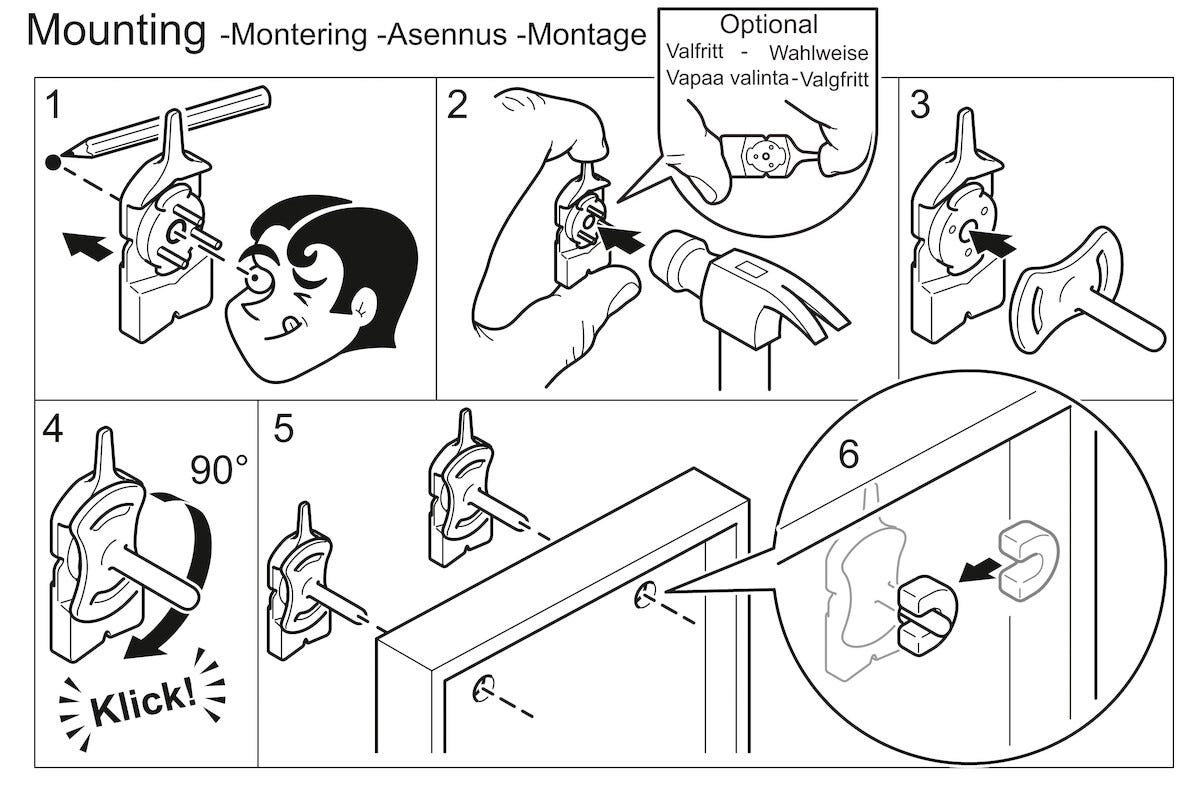 Mounting -Montering -Asennus -Montage

Optional
Valfritt - Wahlweise
Vapaa valinta - Valgfritt

1

2

3

4

90°

Klick!

5

6