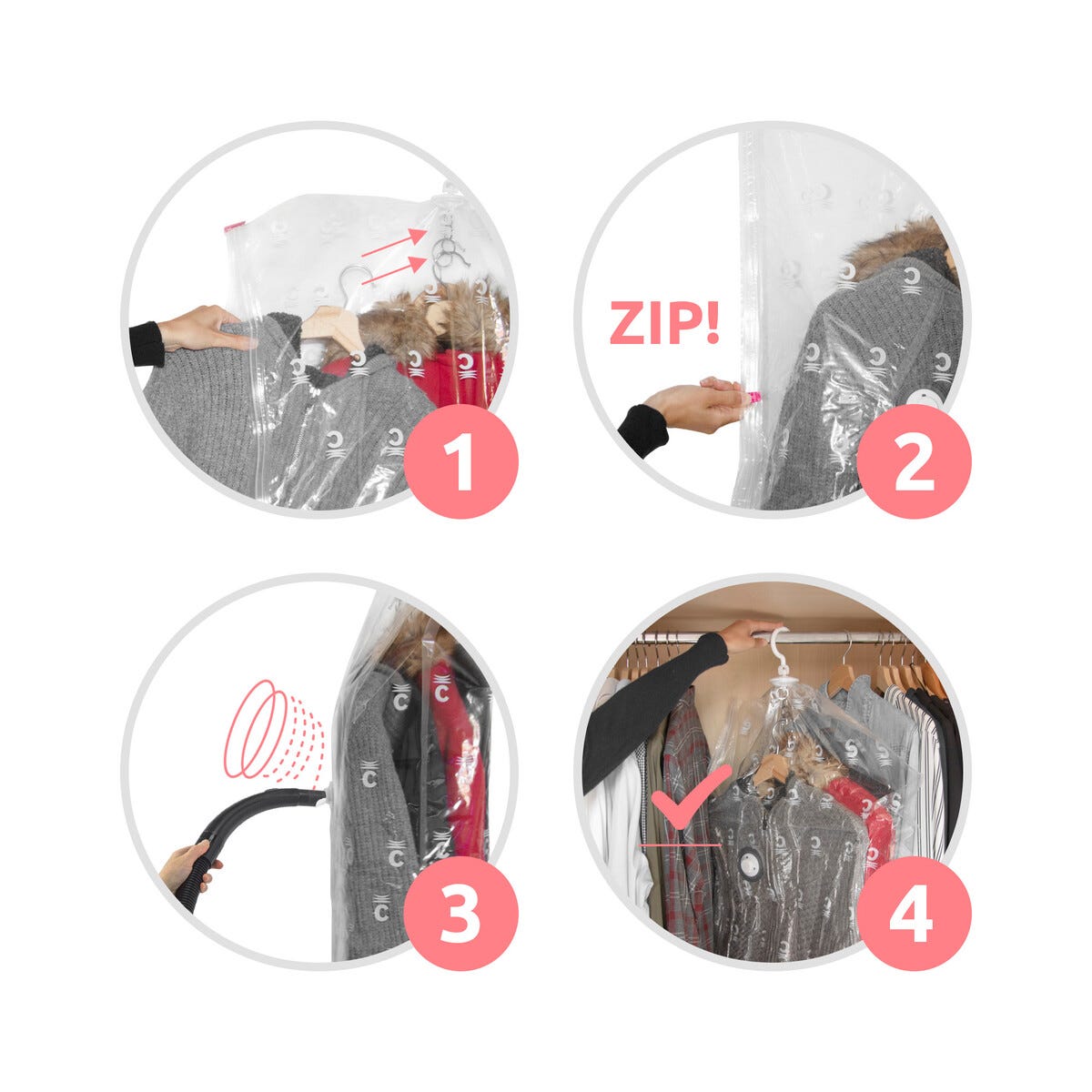 1

ZIP!

2

3

4