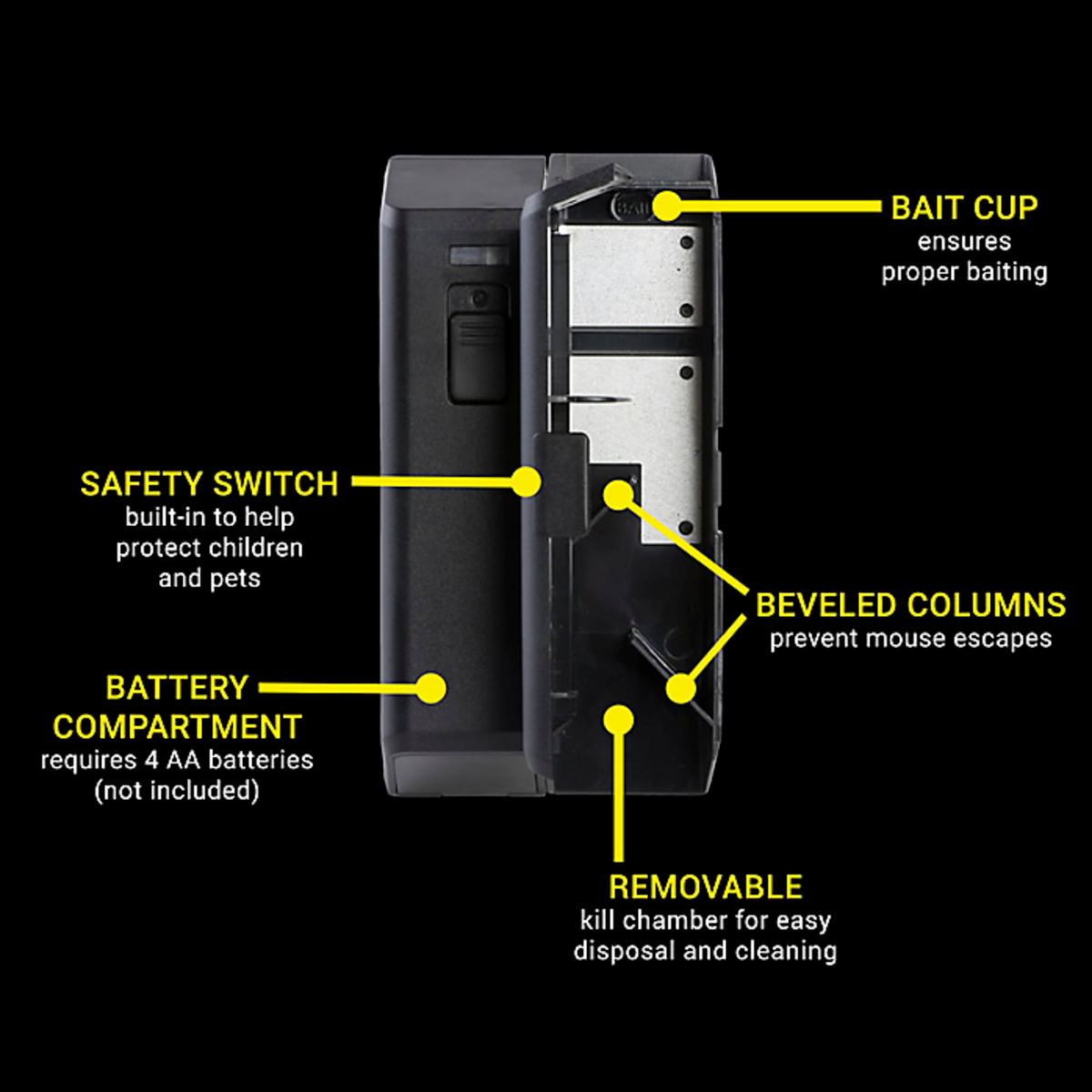 BAIT

BAIT CUP
ensures proper baiting

SAFETY SWITCH
built-in to help protect children and pets

BEVELED COLUMNS
prevent mouse escapes

BATTERY COMPARTMENT
requires 4 AA batteries (not included)

REMOVABLE
kill chamber for easy disposal and cleaning