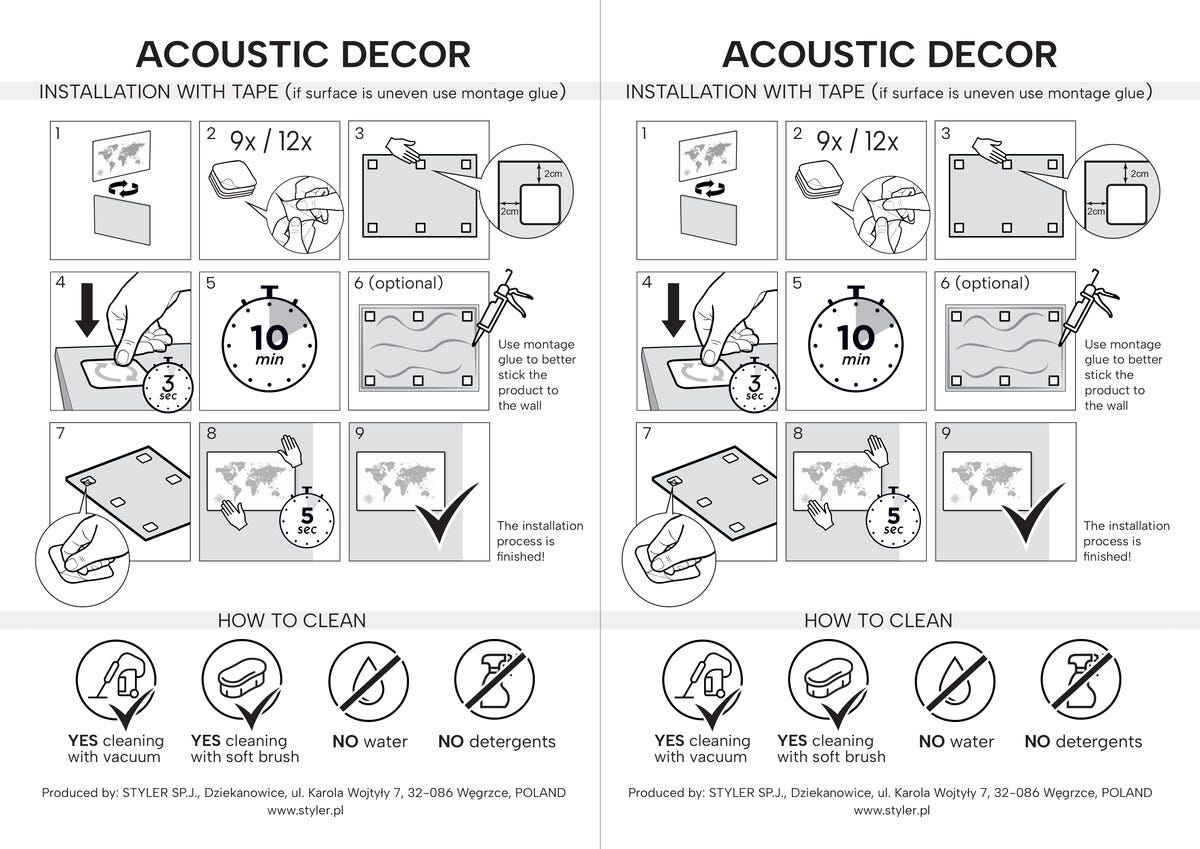 ACOUSTIC DECOR

INSTALLATION WITH TAPE (if surface is uneven use montage glue)

1

2 9x / 12x

3

2cm

2cm

4

3 sec

5

10 min

6 (optional)

Use montage glue to better stick the product to the wall

7

8

5 sec

9

The installation process is finished!

HOW TO CLEAN

YES cleaning with vacuum

YES cleaning with soft brush

NO water

NO detergents

Produced by: STYLER SP.J., Dziekanowice, ul. Karola Wojtyły 7, 32-086 Węgrzce, POLAND
www.styler.pl

ACOUSTIC DECOR

INSTALLATION WITH TAPE (if surface is uneven use montage glue)

1

2 9x / 12x

3

2cm

2cm

4

3 sec

5

10 min

6 (optional)

Use montage glue to better stick the product to the wall

7

8

5 sec

9

The installation process is finished!

HOW TO CLEAN

YES cleaning with vacuum

YES cleaning with soft brush

NO water

NO detergents

Produced by: STYLER SP.J., Dziekanowice, ul. Karola Wojtyły 7, 32-086 Węgrzce, POLAND
www.styler.pl