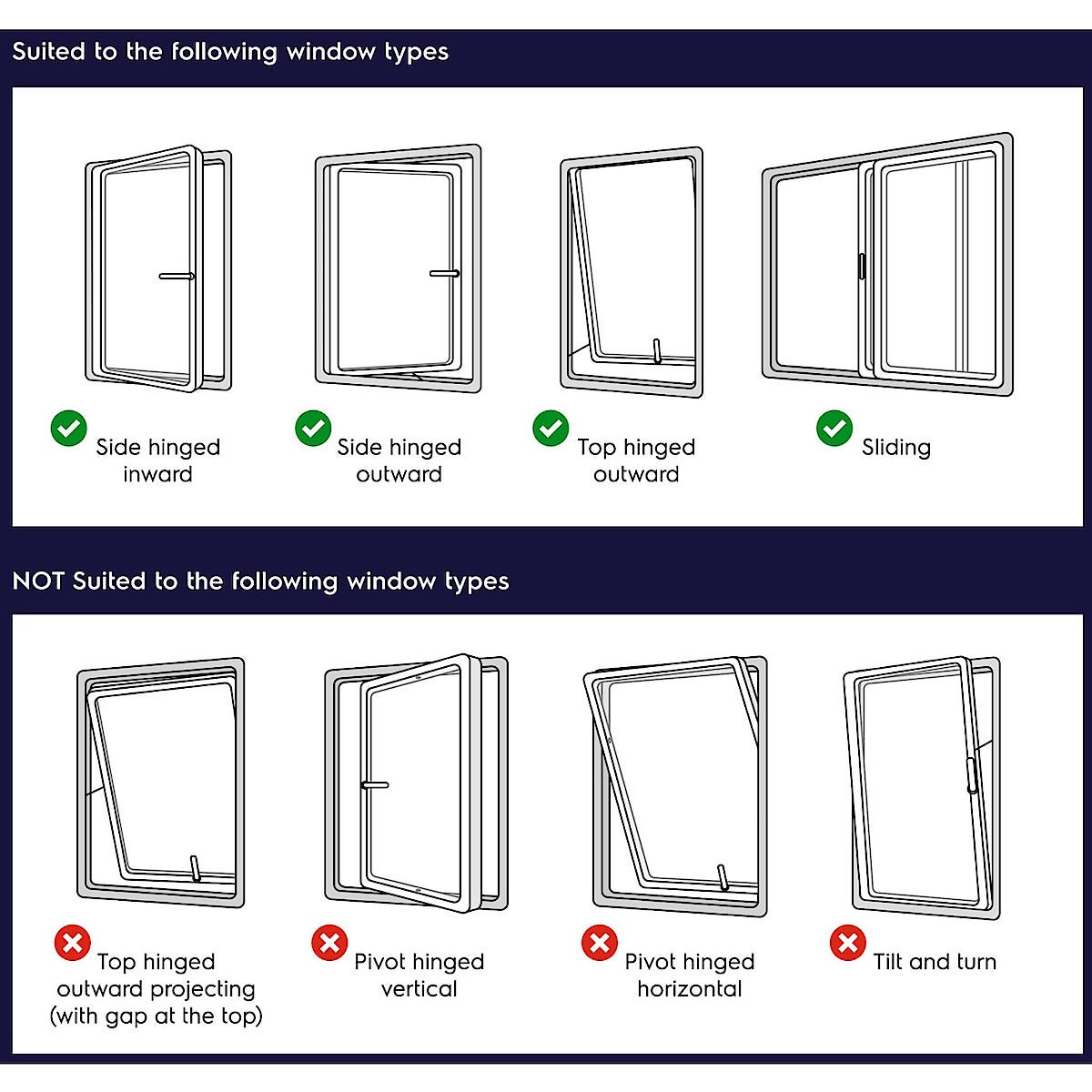 Suited to the following window types

Side hinged inward

Side hinged outward

Top hinged outward

Sliding

NOT Suited to the following window types

Top hinged outward projecting (with gap at the top)

Pivot hinged vertical

Pivot hinged horizontal

Tilt and turn