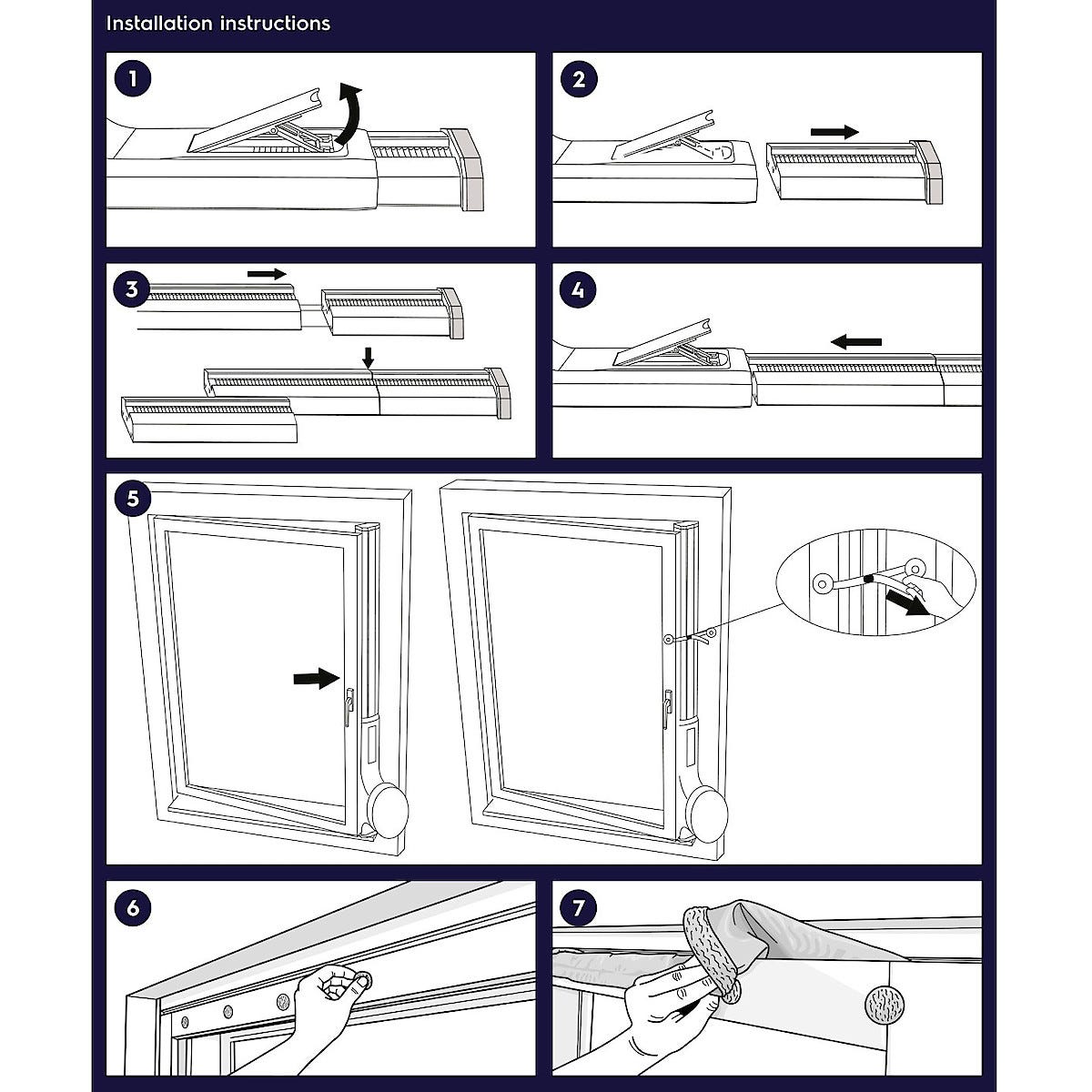 Installation instructions

1

2

3

4

5

6

7