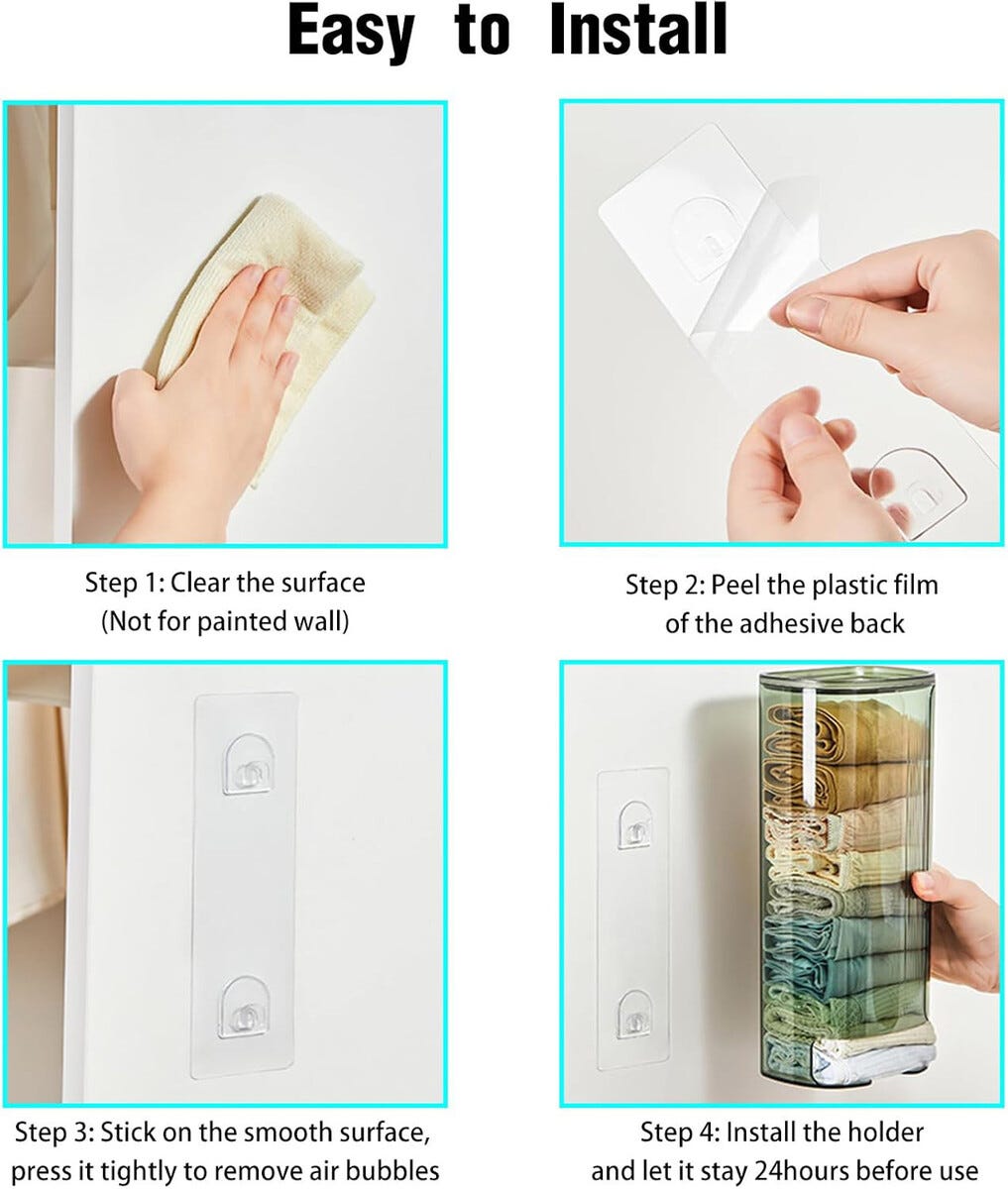 Easy to Install

Step 1: Clear the surface
(Not for painted wall)

Step 2: Peel the plastic film
of the adhesive back

Step 3: Stick on the smooth surface,
press it tightly to remove air bubbles

Step 4: Install the holder
and let it stay 24hours before use