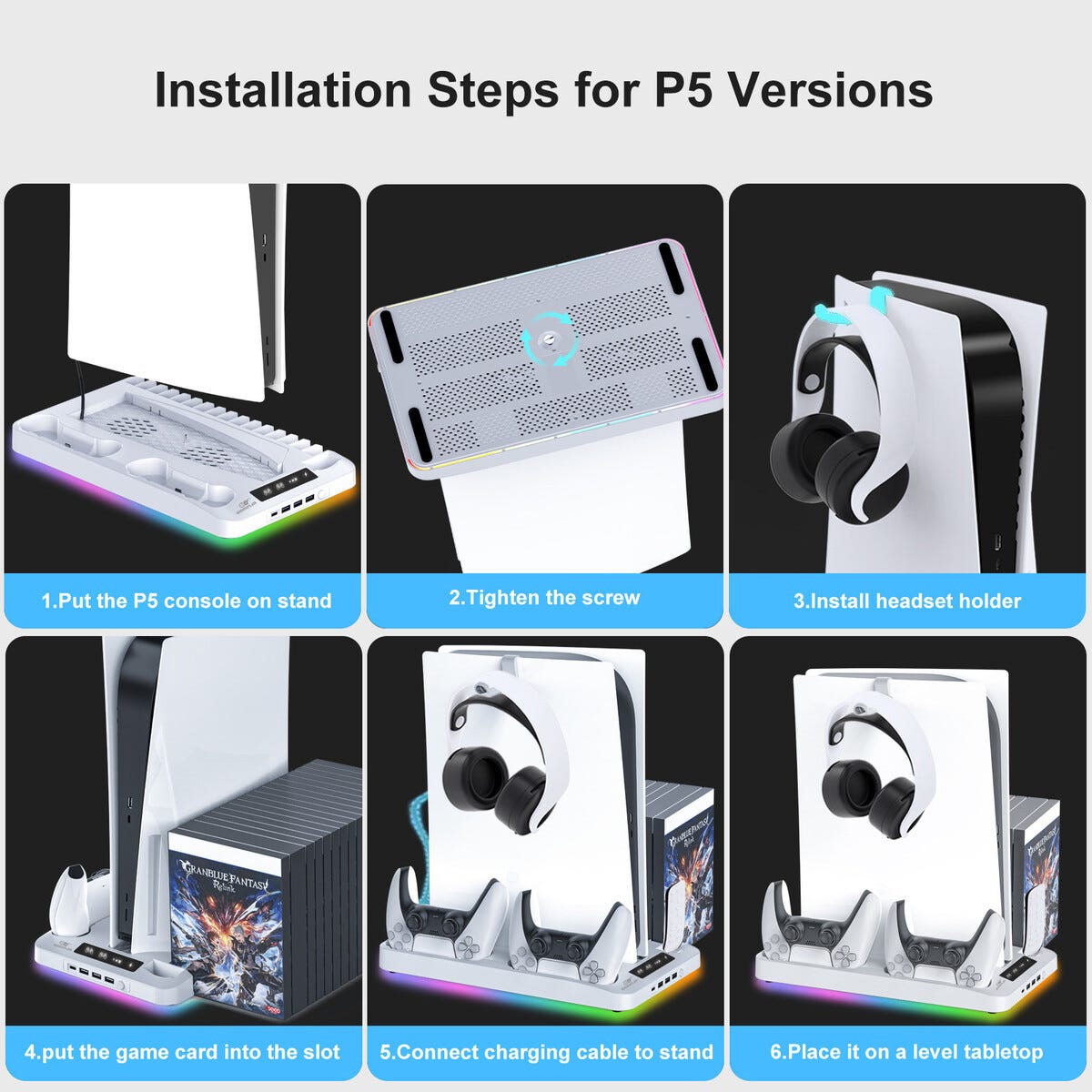 Installation Steps for P5 Versions

1.Put the P5 console on stand

2.Tighten the screw

3.Install headset holder

GRANBLUE FANTASY Relink

4.put the game card into the slot

5.Connect charging cable to stand

6.Place it on a level tabletop