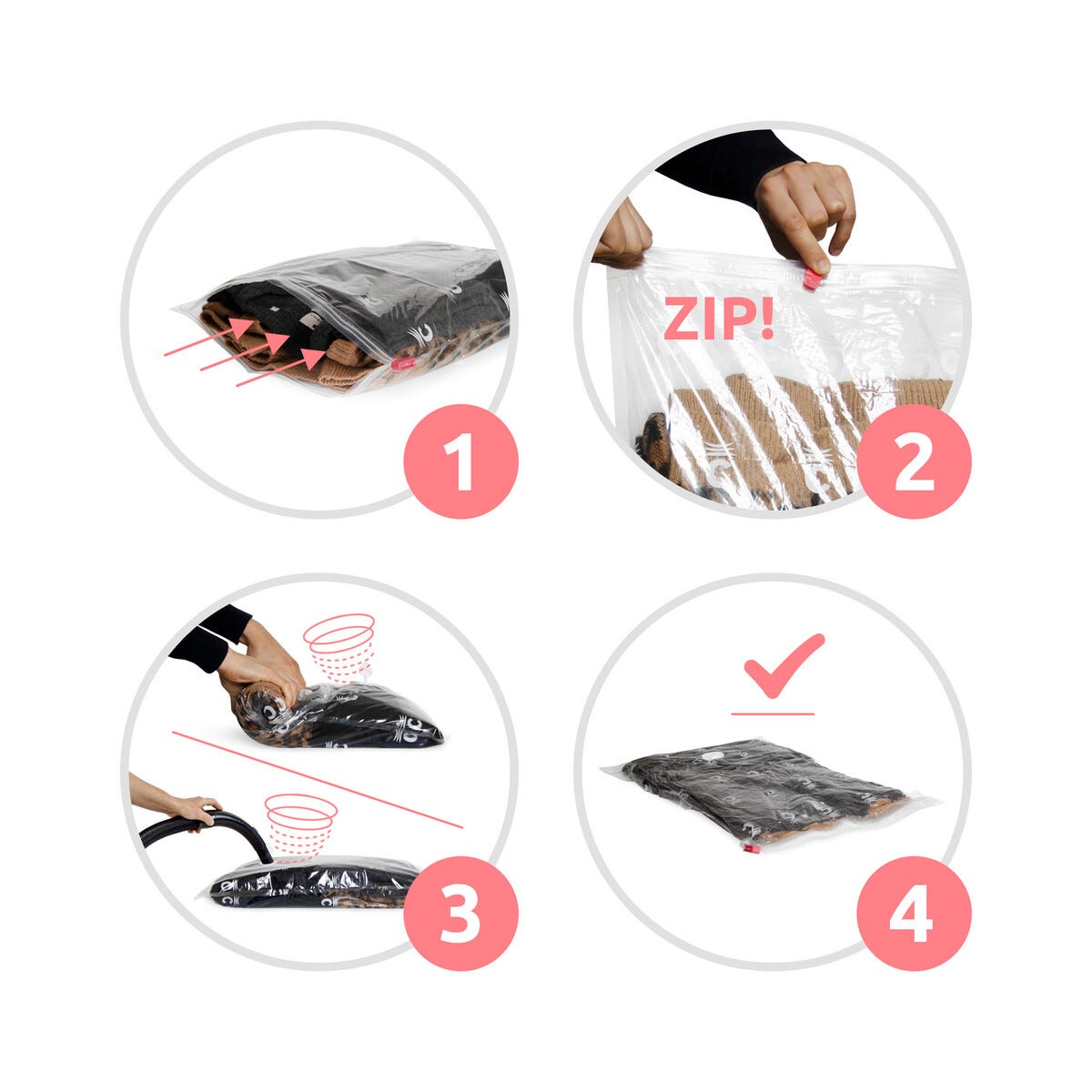 1

ZIP!

2

3

4