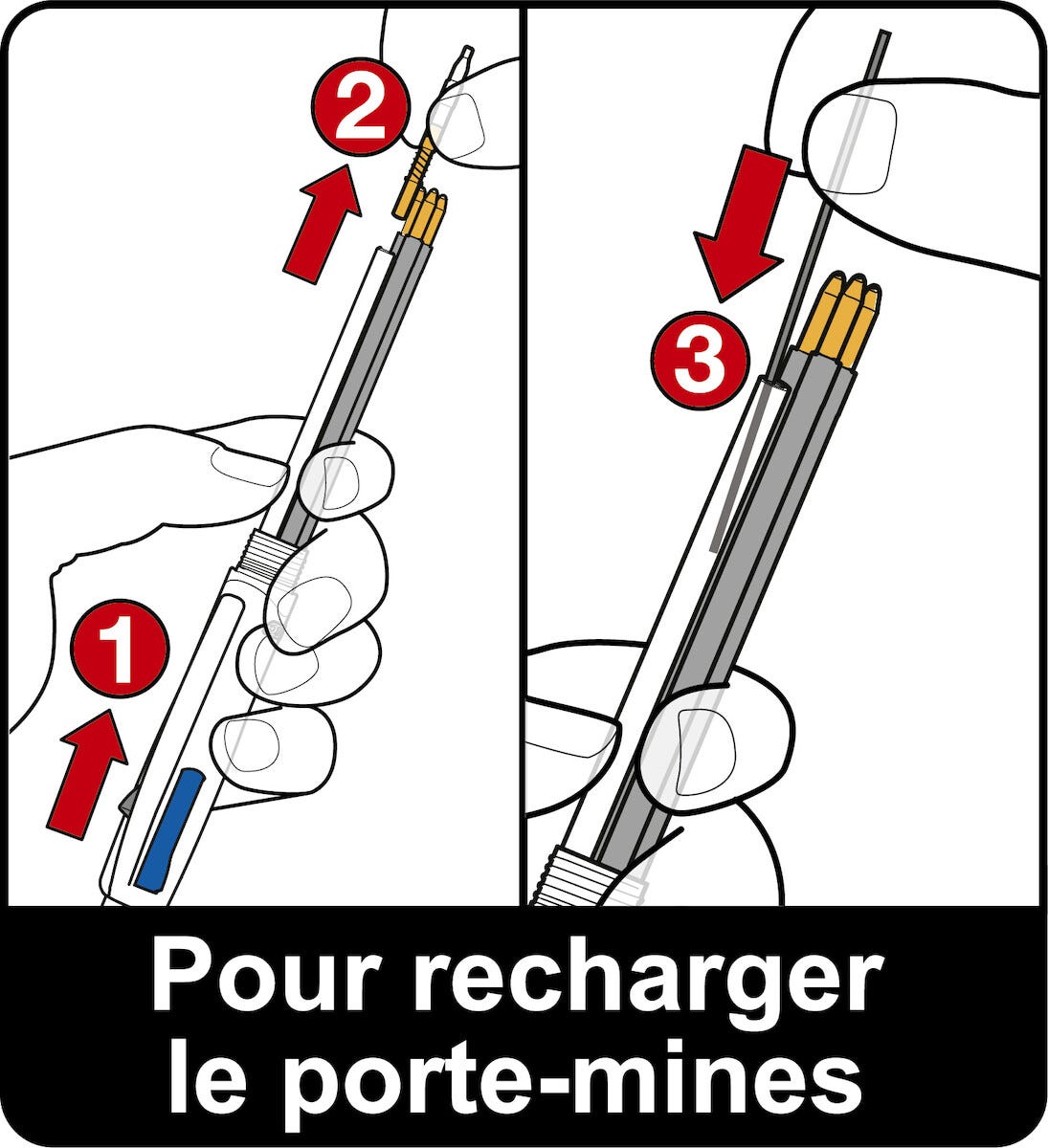 2

1

3

Pour recharger le porte-mines