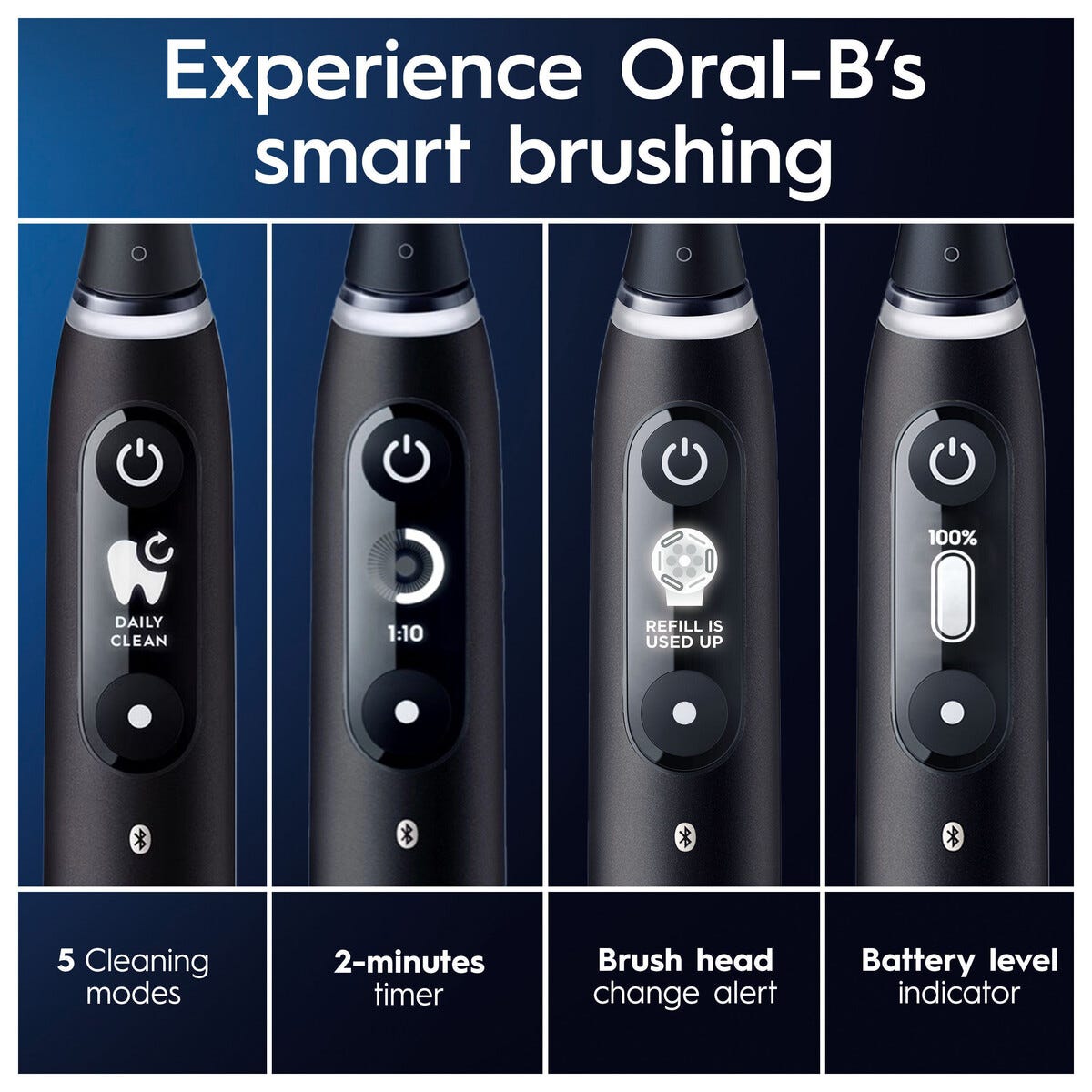 Experience Oral-B's smart brushing

DAILY CLEAN

1:10

REFILL IS USED UP

100%

5 Cleaning modes

2-minutes timer

Brush head change alert

Battery level indicator