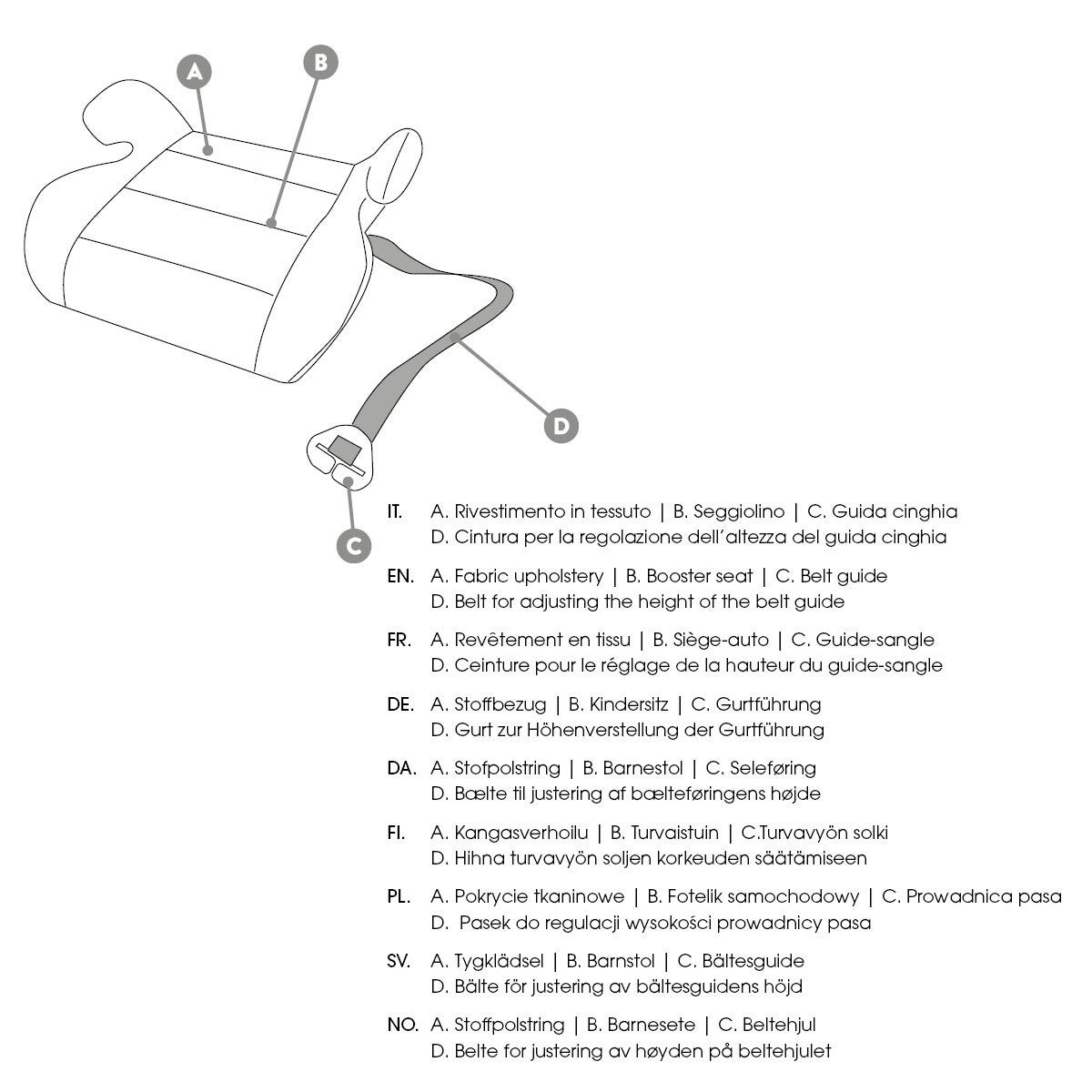 A

B

D

C

IT. A. Rivestimento in tessuto | B. Seggiolino | C. Guida cinghia
D. Cintura per la regolazione dell'altezza del guida cinghia

EN. A. Fabric upholstery | B. Booster seat | C. Belt guide
D. Belt for adjusting the height of the belt guide

FR. A. Revêtement en tissu | B. Siège-auto | C. Guide-sangle
D. Ceinture pour le réglage de la hauteur du guide-sangle

DE. A. Stoffbezug | B. Kindersitz | C. Gurtführung
D. Gurt zur Höhenverstellung der Gurtführung

DA. A. Stofpolstring | B. Barnestol | C. Seleføring
D. Bælte til justering af bælteføringens højde

FI. A. Kangasverhoilu | B. Turvaistuin | C.Turvavyön solki
D. Hihna turvavyön soljen korkeuden säätämiseen

PL. A. Pokrycie tkaninowe | B. Fotelik samochodowy | C. Prowadnica pasa
D. Pasek do regulacji wysokości prowadnicy pasa

SV. A. Tygklädsel | B. Barnstol | C. Bältesguide
D. Bälte för justering av bältesguidens höjd

NO. A. Stoffpolstring | B. Barnesete | C. Beltehjul
D. Belte for justering av høyden på beltehjulet