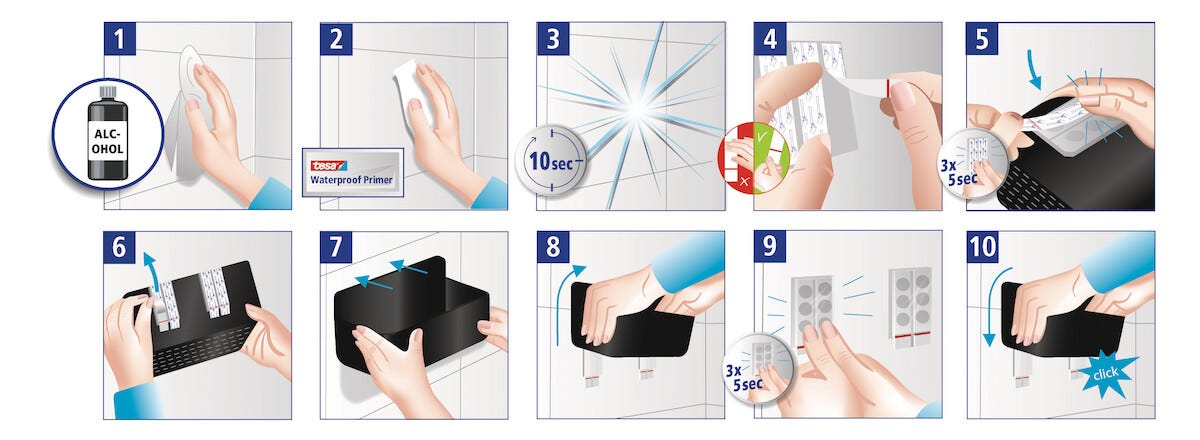 1
ALC-OHOL
2
tesa
Waterproof Primer
3
10sec
4
5
3x 5sec
6
7
8
9
3x 5sec
10
click