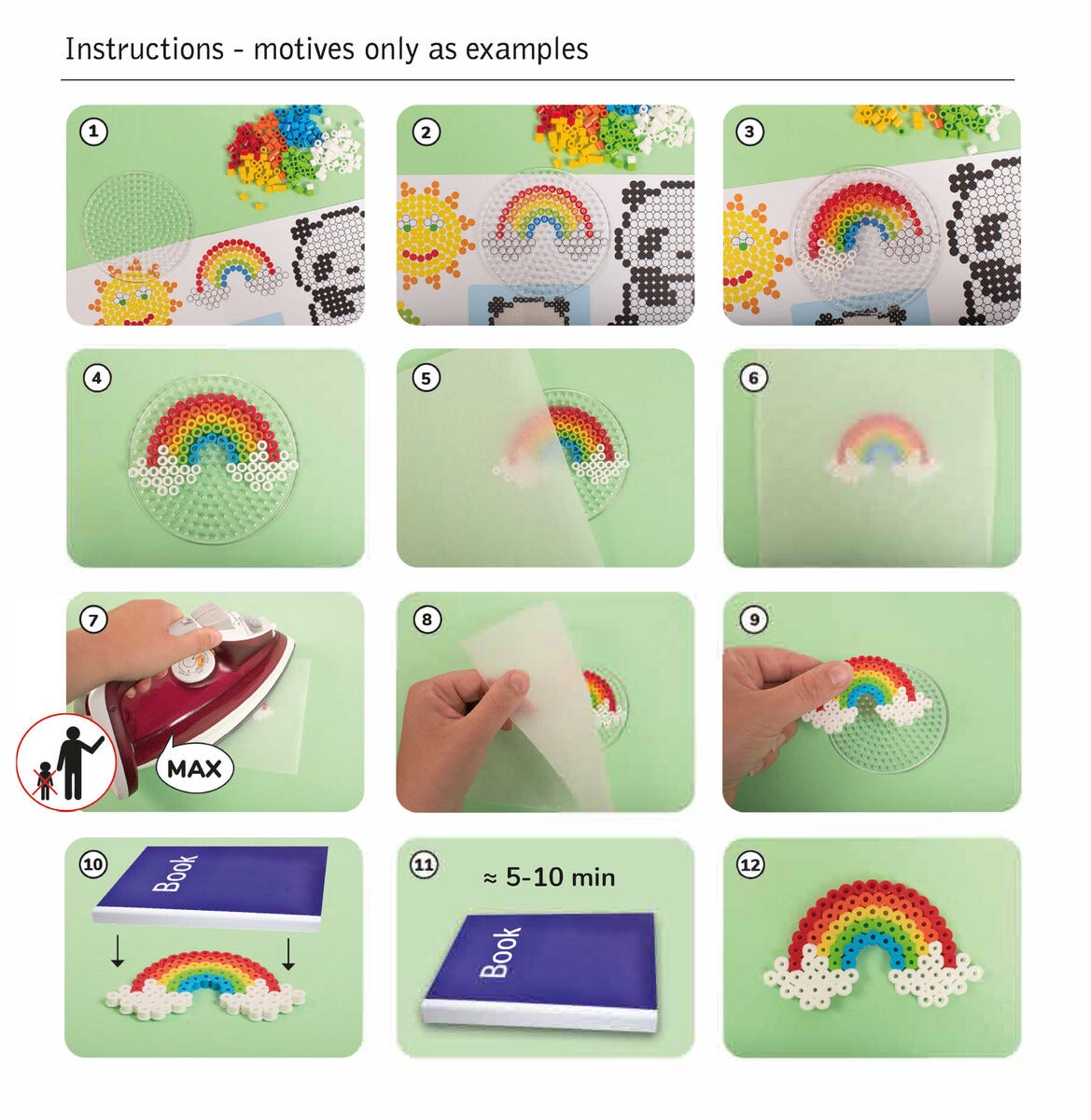 Instructions - motives only as examples

1

2

3

4

5

6

7

MAX

8

9

10

Book

11

≈ 5-10 min

Book

12