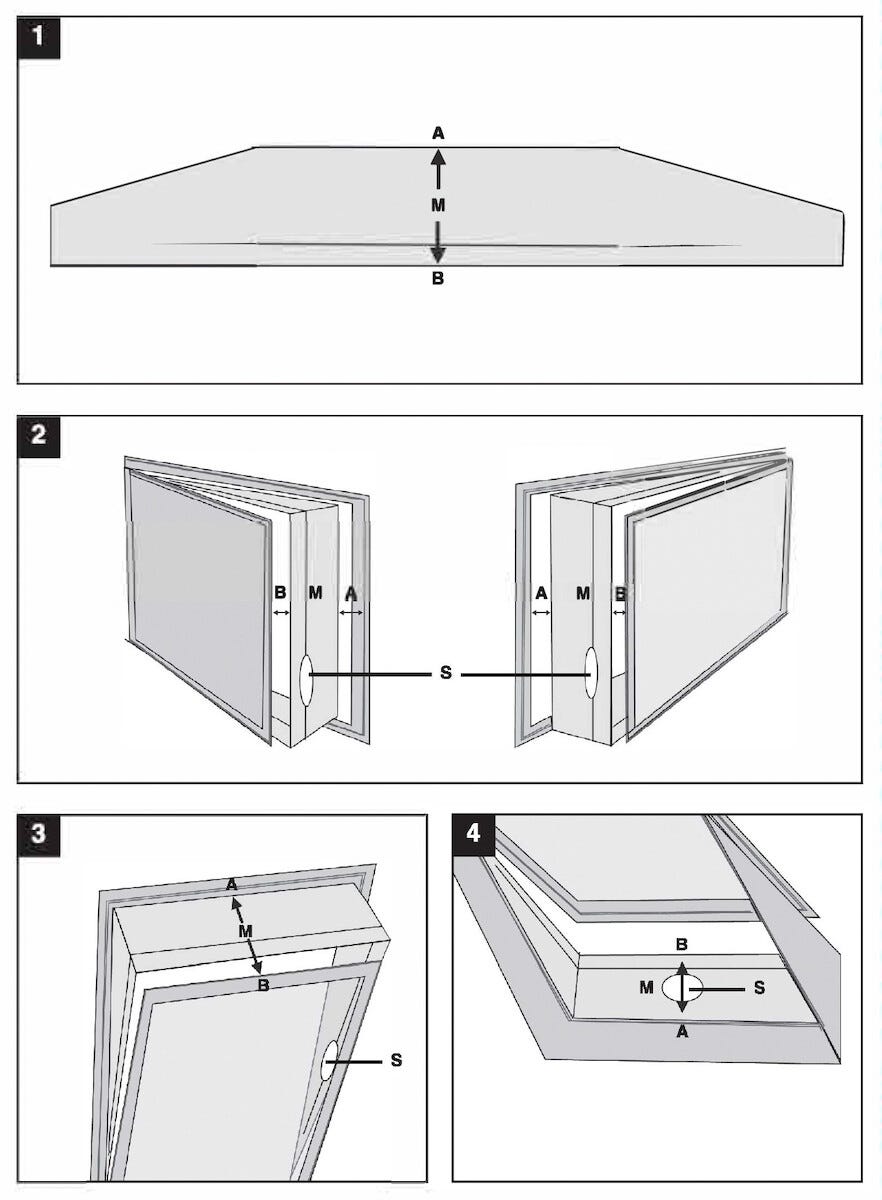 1

A
M
B

2

B M A
A M B
S

3

A
M
B
S

4

B
M
S
A